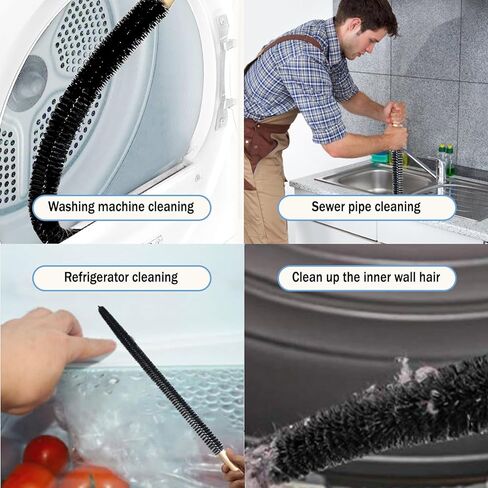 Washing machine cleaning

Sewer pipe cleaning

Refrigerator cleaning

Clean up the inner wall hair