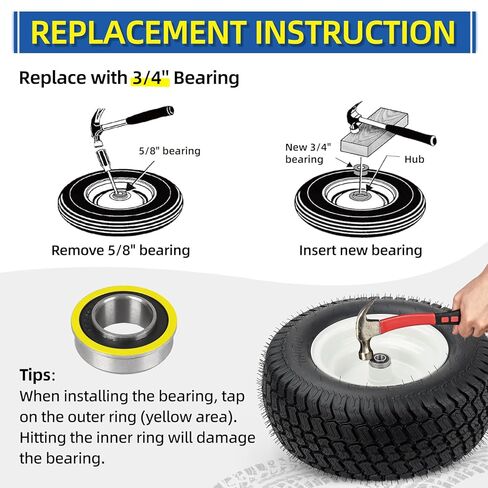 REPLACEMENT INSTRUCTION

Replace with 3/4" Bearing

5/8" bearing

Remove 5/8" bearing

New 3/4" bearing

Hub

Insert new bearing

Tips:
When installing the bearing, tap on the outer ring (yellow area). Hitting the inner ring will damage the bearing.