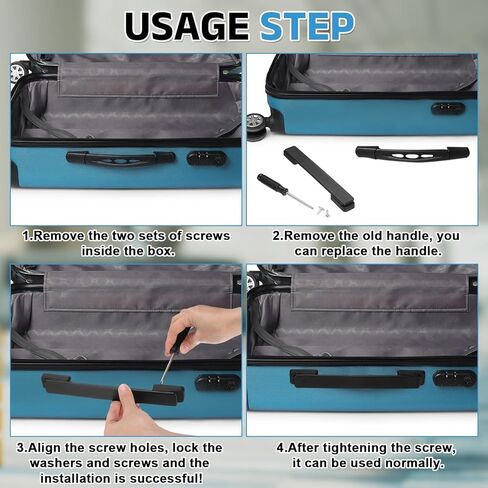 USAGE STEP

1.Remove the two sets of screws inside the box.

2.Remove the old handle, you can replace the handle.

3.Align the screw holes, lock the washers and screws and the installation is successful!

4.After tightening the screw, it can be used normally.