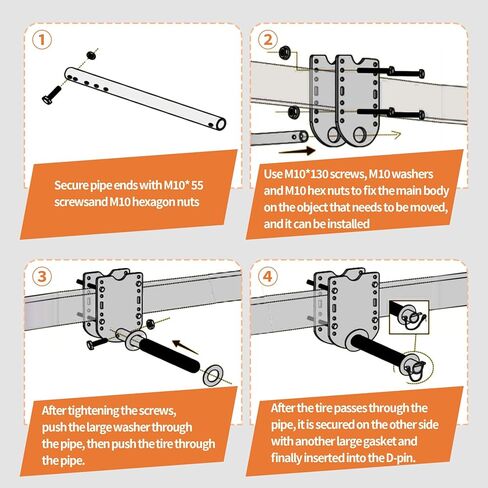 1

Secure pipe ends with M10* 55 screwsand M10 hexagon nuts

2

Use M10*130 screws, M10 washers and M10 hex nuts to fix the main body on the object that needs to be moved, and it can be installed

3

After tightening the screws, push the large washer through the pipe, then push the tire through the pipe.

4

After the tire passes through the pipe, it is secured on the other side with another large gasket and finally inserted into the D-pin.