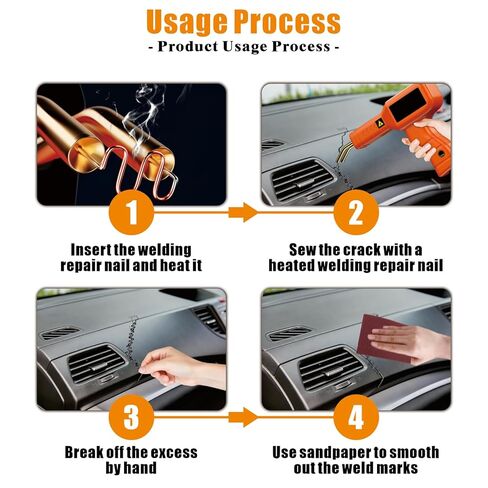 Usage Process
- Product Usage Process -

1
Insert the welding repair nail and heat it

2
Sew the crack with a heated welding repair nail

3
Break off the excess by hand

4
Use sandpaper to smooth out the weld marks