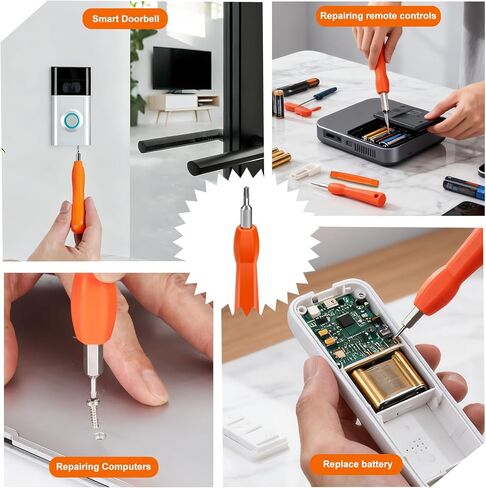 Smart Doorbell

Repairing remote controls

Repairing Computers

Replace battery