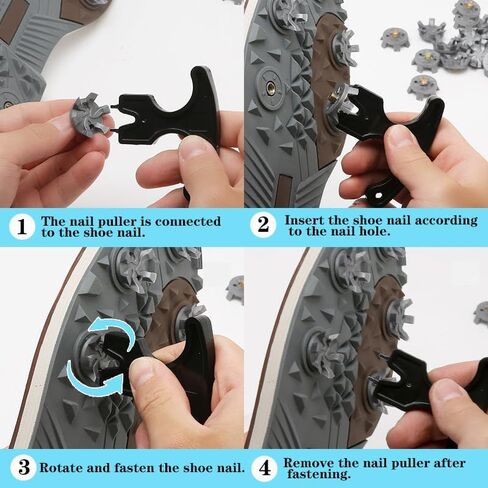 1 The nail puller is connected to the shoe nail.

2 Insert the shoe nail according to the nail hole.

3 Rotate and fasten the shoe nail.

4 Remove the nail puller after fastening.