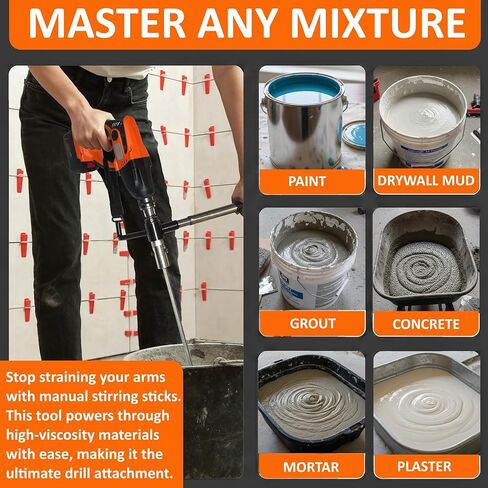 MASTER ANY MIXTURE

PAINT

DRYWALL MUD

GROUT

CONCRETE

MORTAR

PLASTER

Stop straining your arms with manual stirring sticks. This tool powers through high-viscosity materials with ease, making it the ultimate drill attachment.