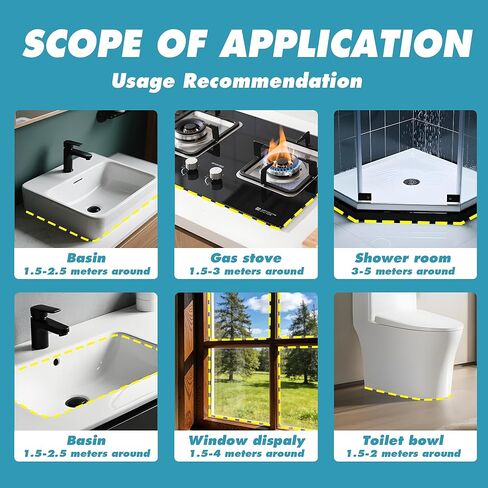 SCOPE OF APPLICATION
Usage Recommendation

Basin
1.5-2.5 meters around

Gas stove
1.5-3 meters around

Shower room
3-5 meters around

Basin
1.5-2.5 meters around

Window dispaly
1.5-4 meters around

Toilet bowl
1.5-2 meters around