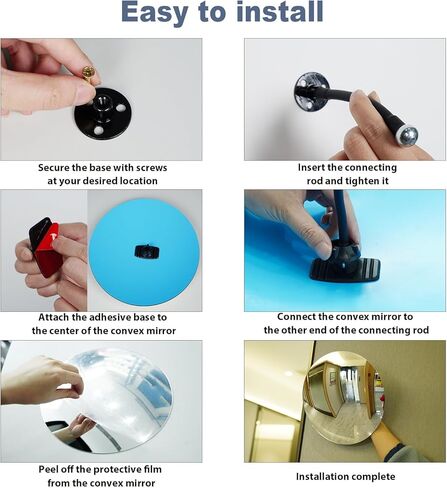 Easy to install

Secure the base with screws
at your desired location

Insert the connecting
rod and tighten it

Attach the adhesive base to
the center of the convex mirror

Connect the convex mirror to
the other end of the connecting rod

Peel off the protective film
from the convex mirror

Installation complete