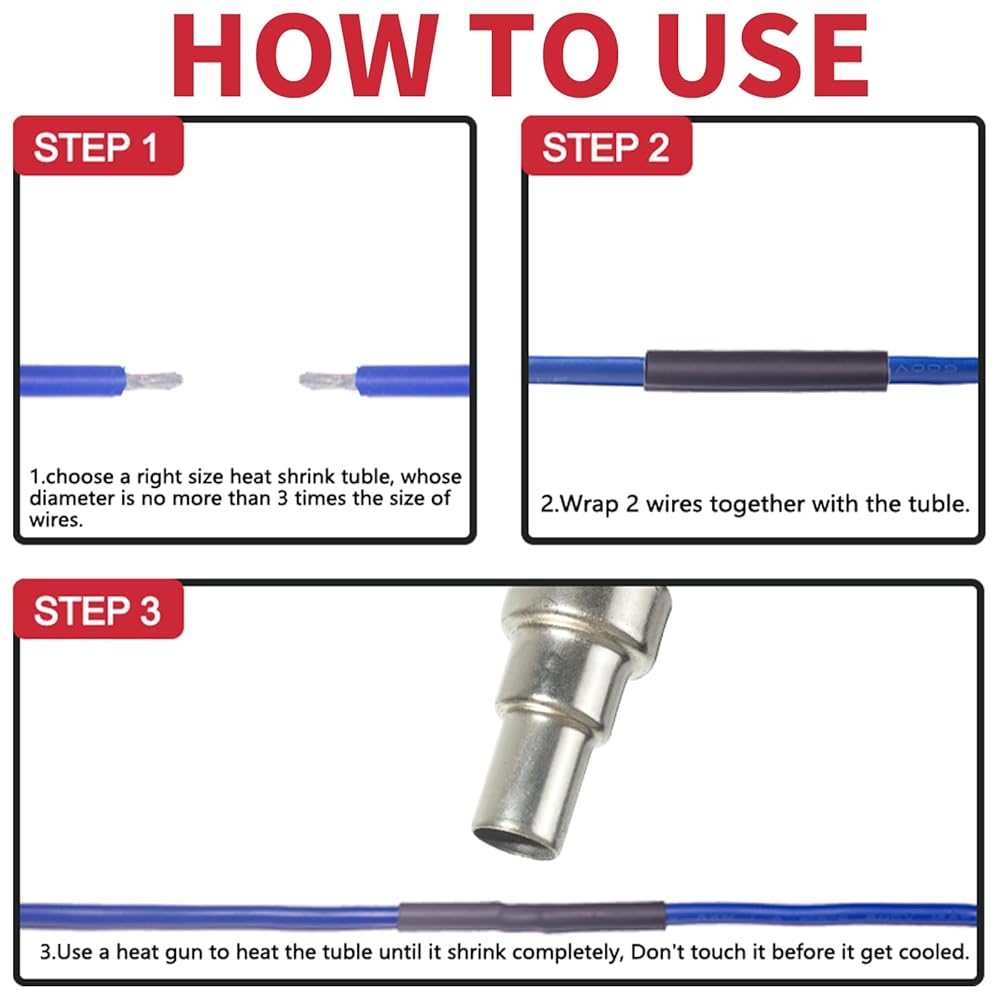 HOW TO USE

STEP 1

1.choose a right size heat shrink tuble, whose diameter is no more than 3 times the size of wires.

STEP 2

2.Wrap 2 wires together with the tuble.

STEP 3

3.Use a heat gun to heat the tuble until it shrink completely, Don't touch it before it get cooled.