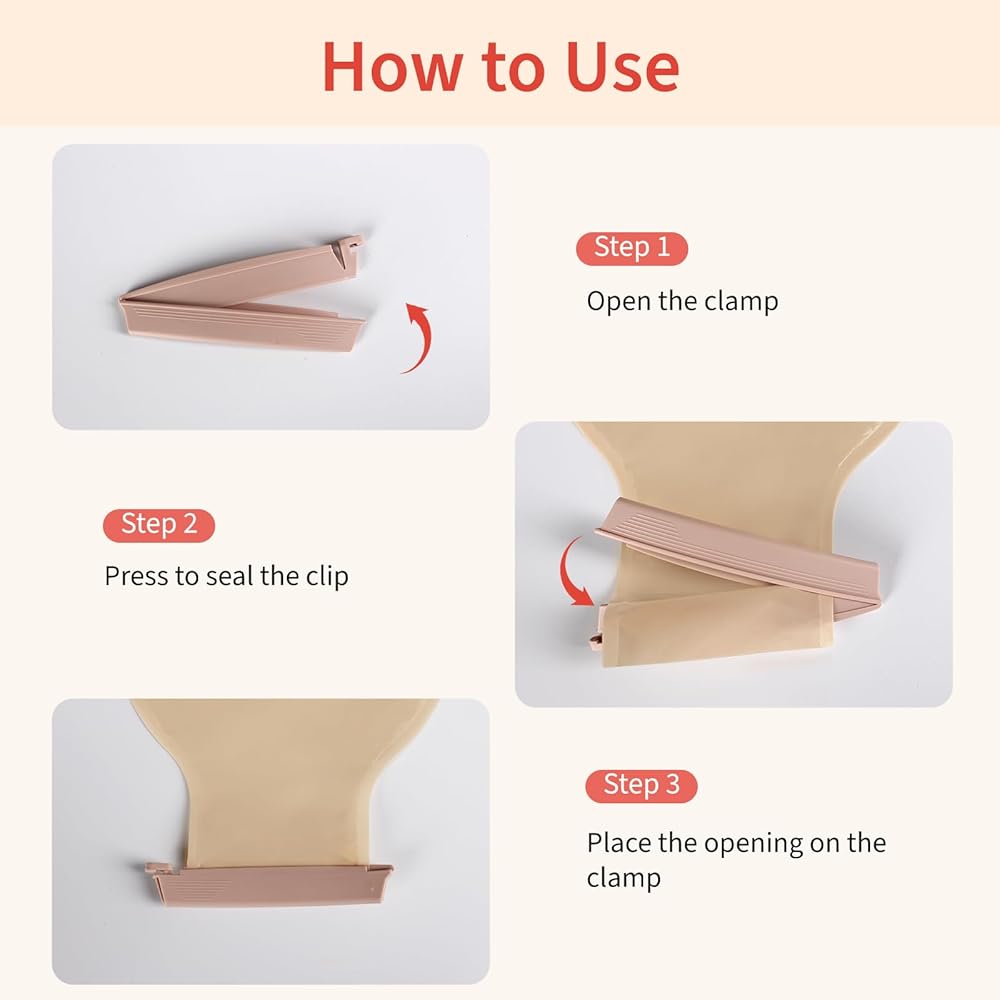 How to Use

Step 1

Open the clamp

Step 2

Press to seal the clip

Step 3

Place the opening on the clamp