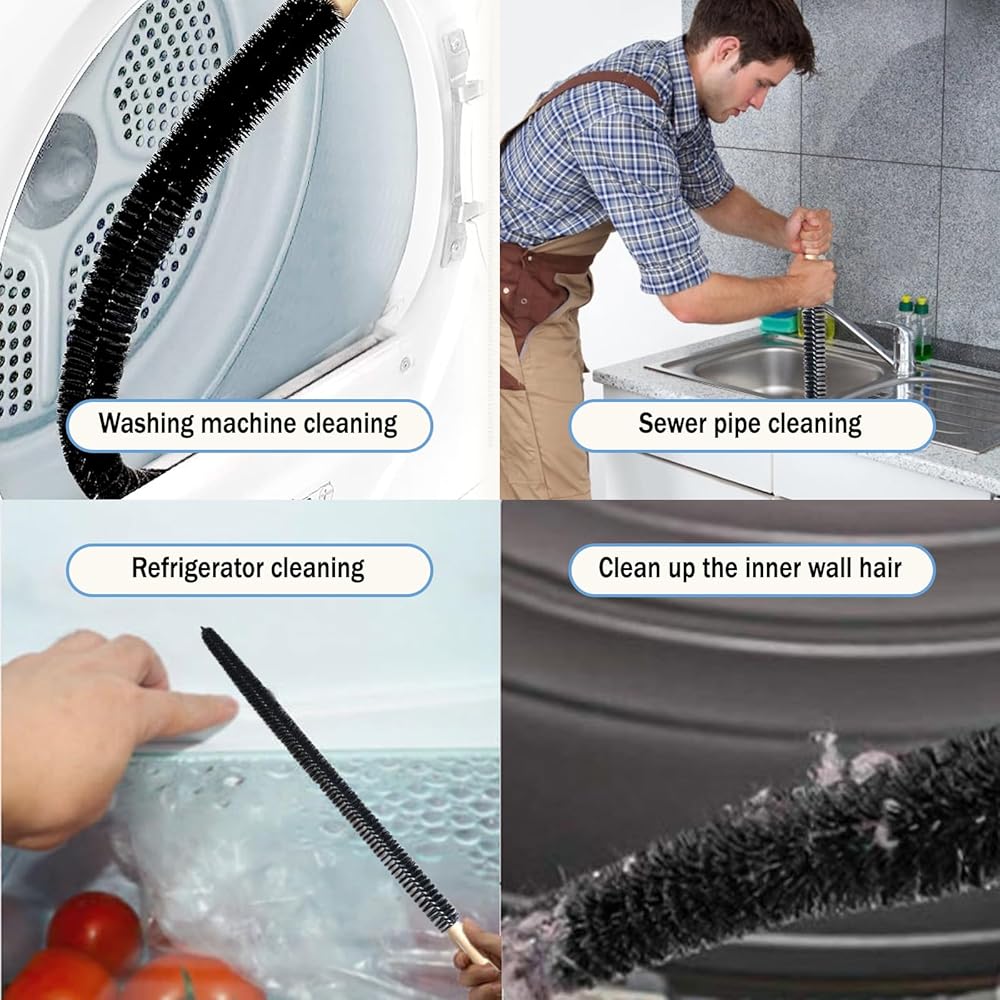 Washing machine cleaning

Sewer pipe cleaning

Refrigerator cleaning

Clean up the inner wall hair