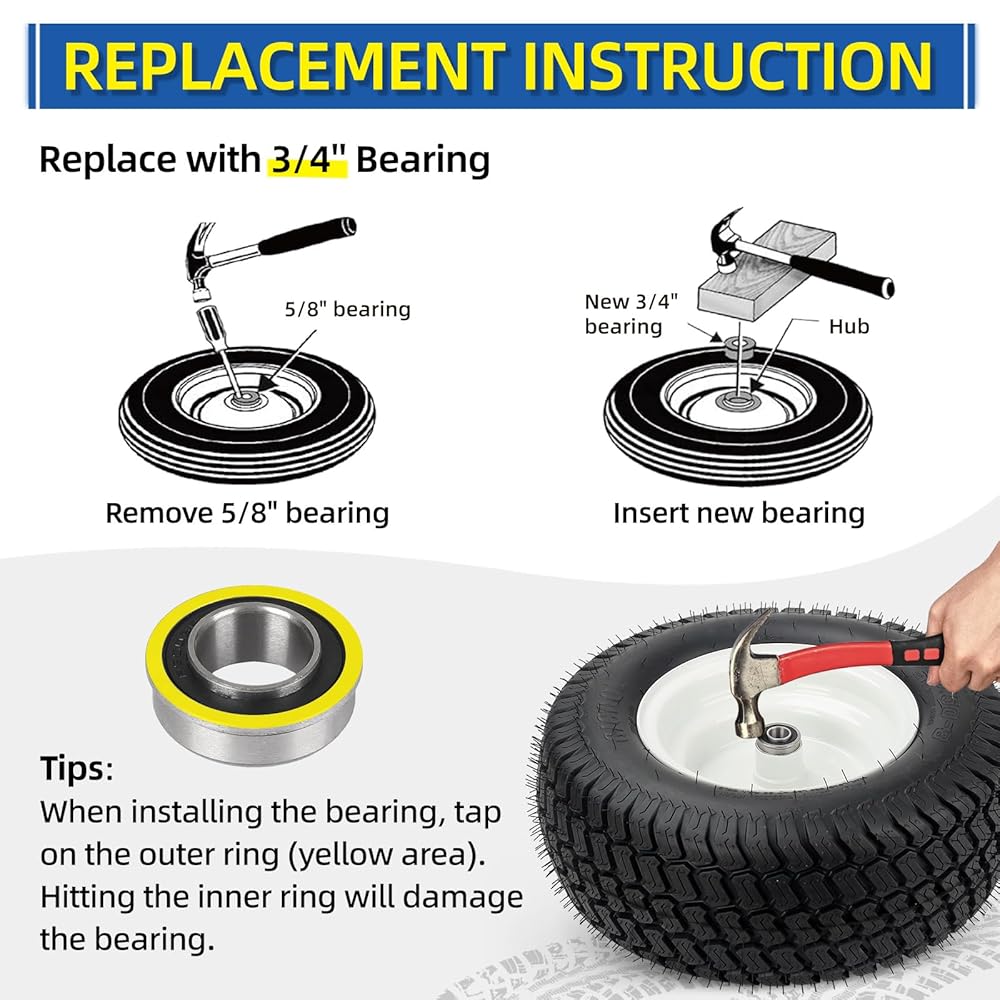 REPLACEMENT INSTRUCTION

Replace with 3/4" Bearing

5/8" bearing

Remove 5/8" bearing

New 3/4" bearing

Hub

Insert new bearing

Tips:
When installing the bearing, tap on the outer ring (yellow area). Hitting the inner ring will damage the bearing.