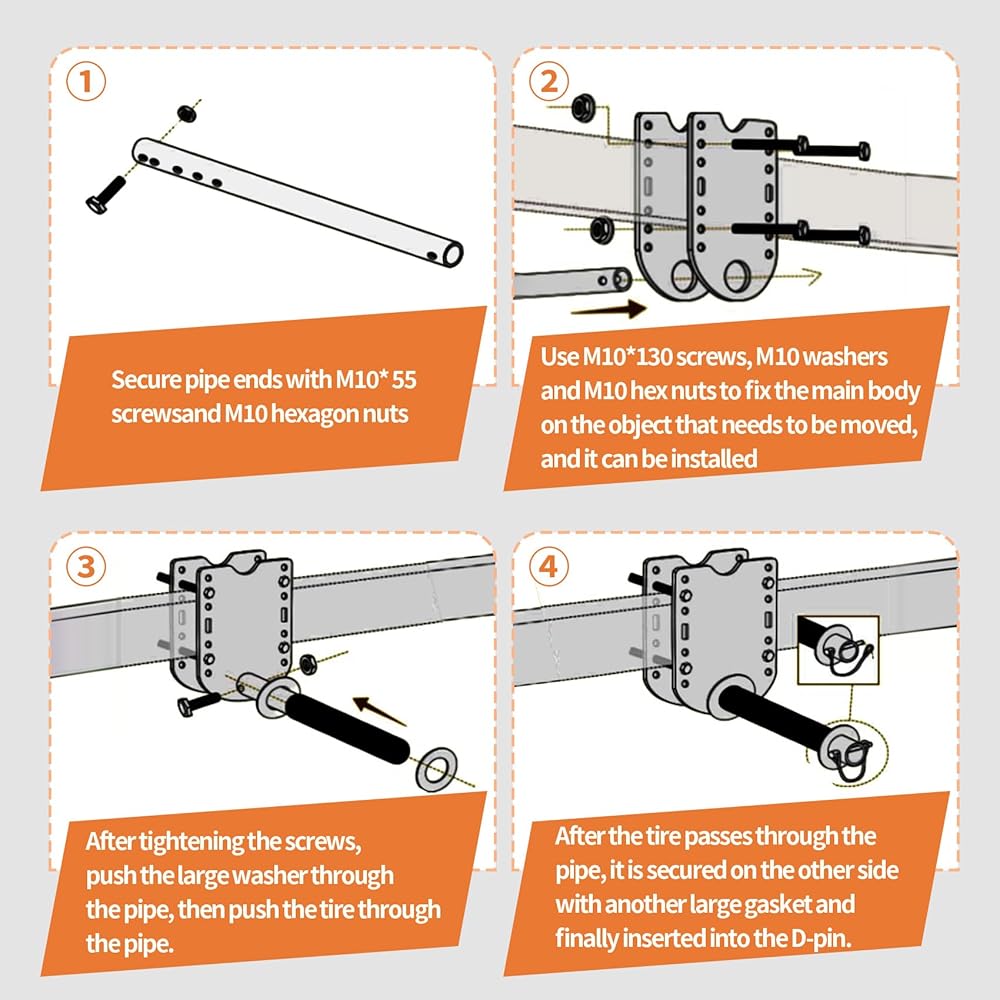 1

Secure pipe ends with M10* 55 screwsand M10 hexagon nuts

2

Use M10*130 screws, M10 washers and M10 hex nuts to fix the main body on the object that needs to be moved, and it can be installed

3

After tightening the screws, push the large washer through the pipe, then push the tire through the pipe.

4

After the tire passes through the pipe, it is secured on the other side with another large gasket and finally inserted into the D-pin.