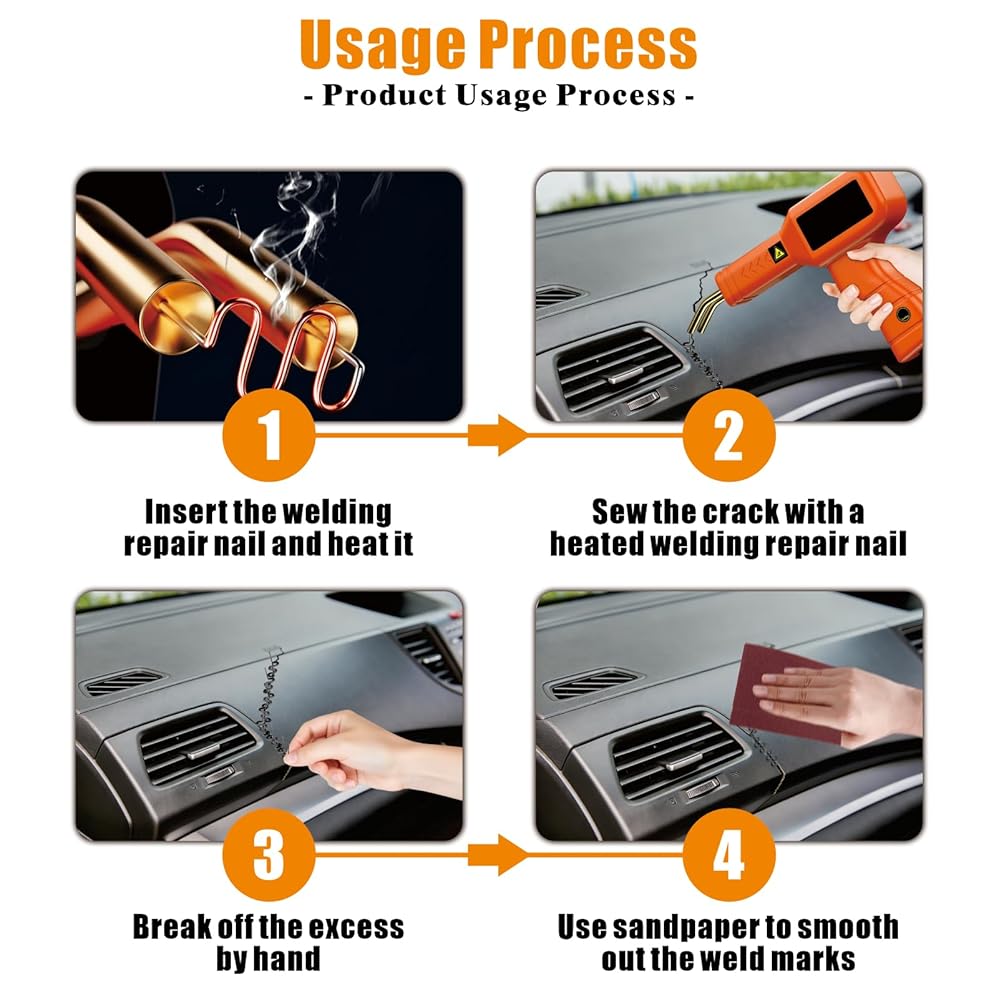 Usage Process

- Product Usage Process -

1

Insert the welding repair nail and heat it

2

Sew the crack with a heated welding repair nail

3

Break off the excess by hand

4

Use sandpaper to smooth out the weld marks