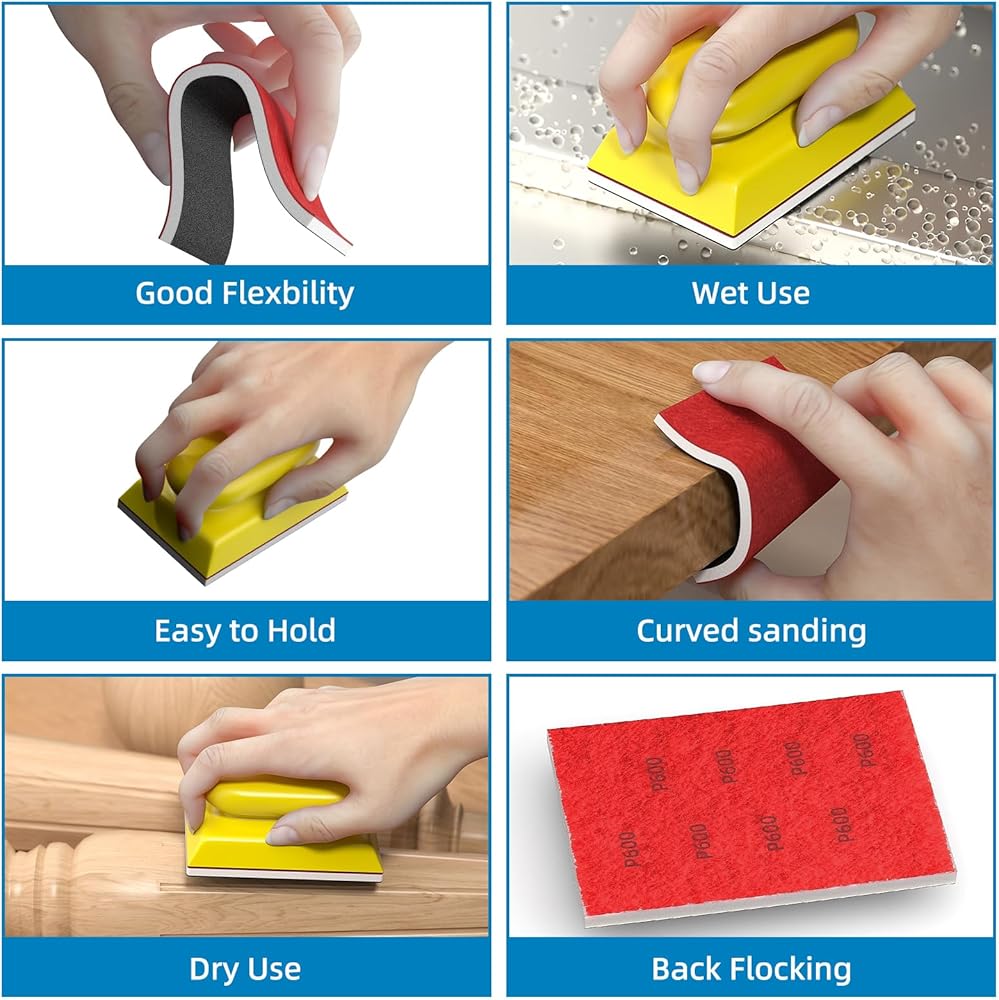 Good Flexbility

Wet Use

Easy to Hold

Curved sanding

Dry Use

P600 P600 P600 P600
P600 P600 P600 P600

Back Flocking