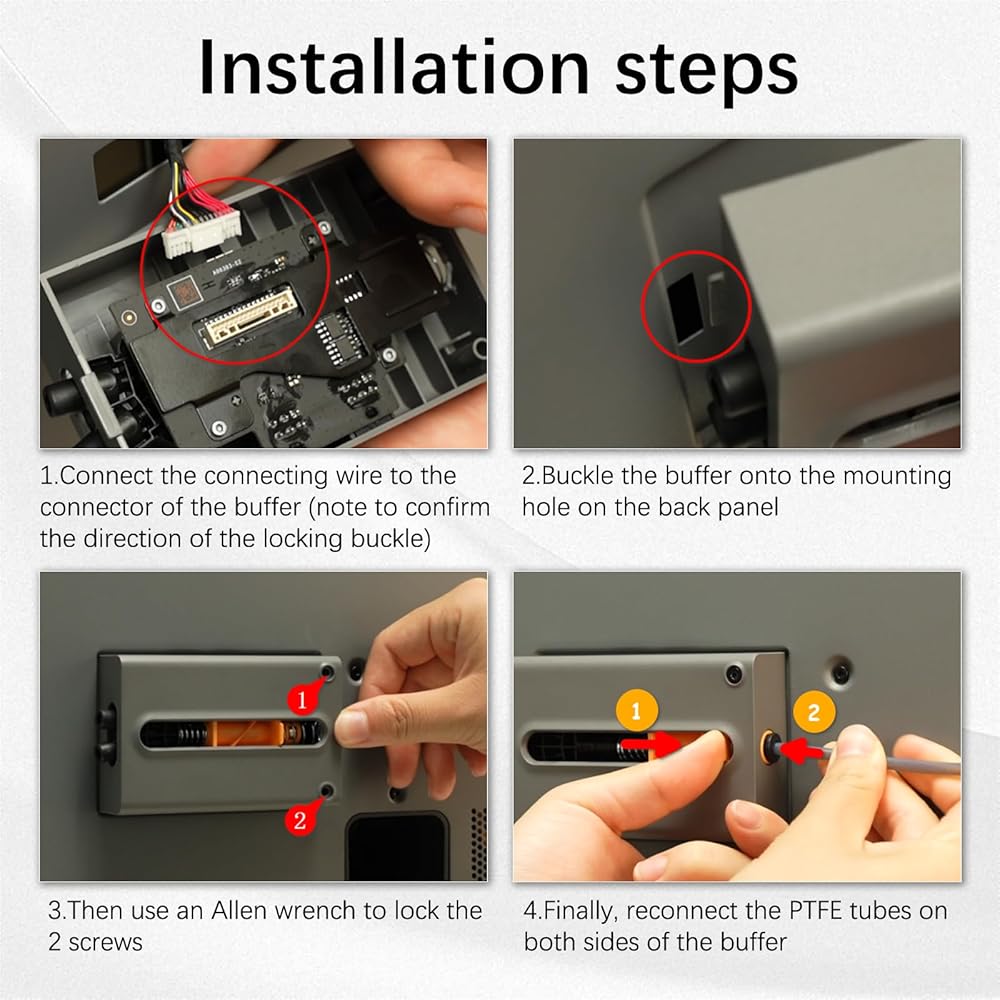 Installation steps

1.Connect the connecting wire to the connector of the buffer (note to confirm the direction of the locking buckle)

2.Buckle the buffer onto the mounting hole on the back panel

1

2

3.Then use an Allen wrench to lock the 2 screws

1

2

4.Finally, reconnect the PTFE tubes on both sides of the buffer