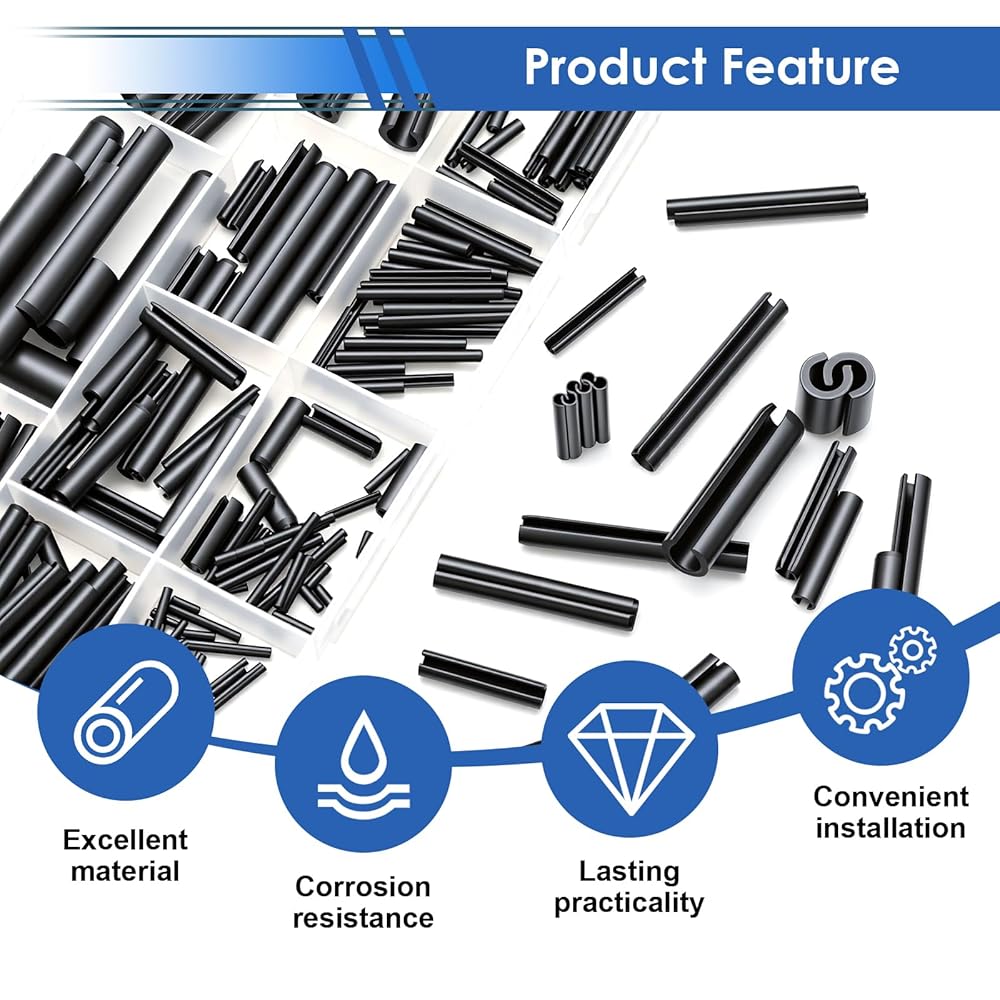 Product Feature

Excellent material

Corrosion resistance

Lasting practicality

Convenient installation