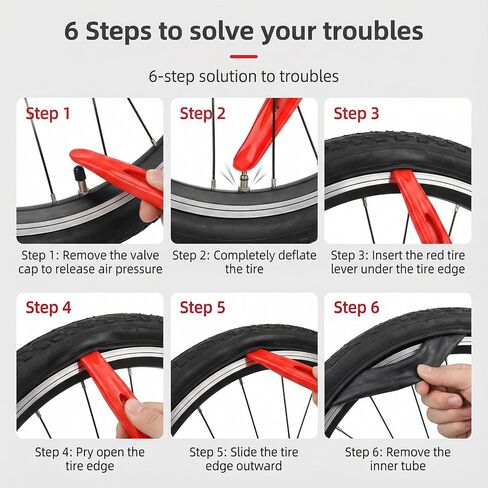 6 Steps to solve your troubles

6-step solution to troubles

Step 1

Step 1: Remove the valve cap to release air pressure

Step 2

Step 2: Completely deflate the tire

Step 3

Step 3: Insert the red tire lever under the tire edge

Step 4

Step 4: Pry open the tire edge

Step 5

Step 5: Slide the tire edge outward

Step 6

Step 6: Remove the inner tube