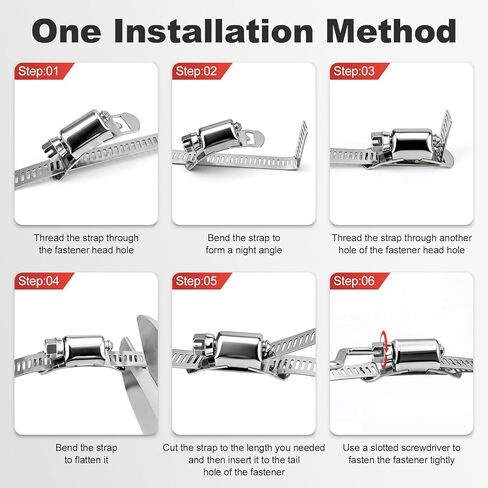 One Installation Method

Step:01

Thread the strap through the fastener head hole

Step:02

Bend the strap to form a night angle

Step:03

Thread the strap through another hole of the fastener head hole

Step:04

Bend the strap to flatten it

Step:05

Cut the strap to the length you needed and then insert it to the tail hole of the fastener

Step:06

Use a slotted screwdriver to fasten the fastener tightly