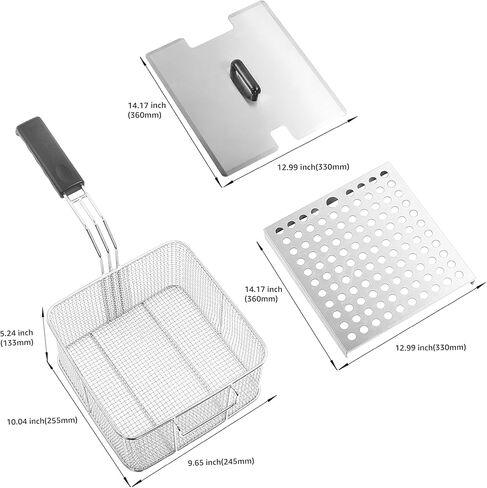 14.17 inch
(360mm)

12.99 inch(330mm)

14.17 inch
(360mm)

12.99 inch(330mm)

5.24 inch
(133mm)

10.04 inch(255mm)

9.65 inch(245mm)