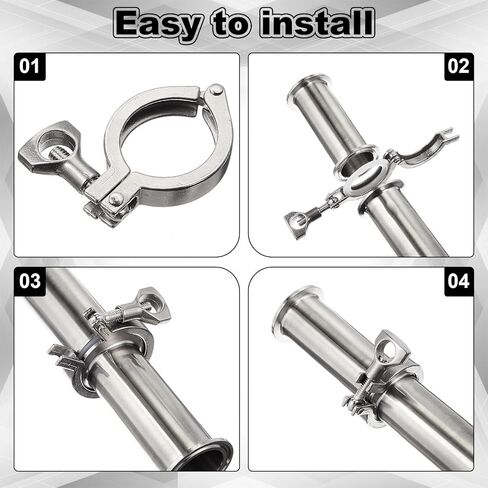 Easy to install

01

02

03

04