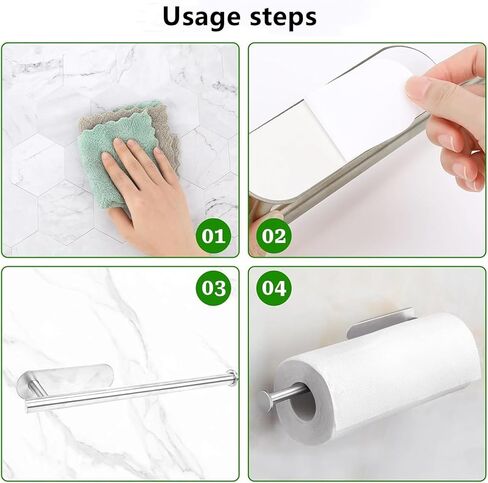 Usage steps

01

02

03

04