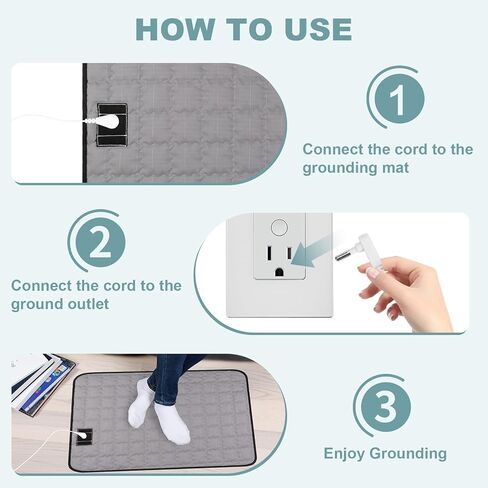 HOW TO USE

1

Connect the cord to the grounding mat

2

Connect the cord to the ground outlet

3

Enjoy Grounding