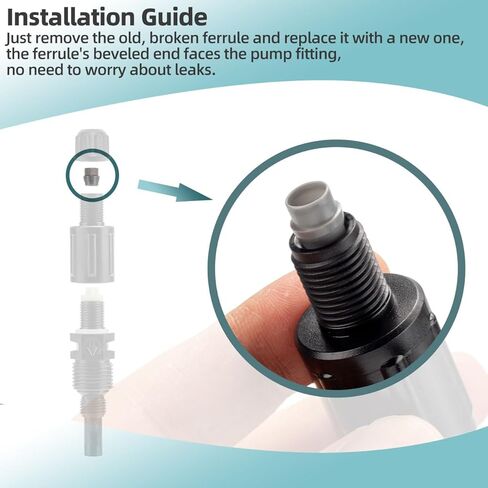 Installation Guide
Just remove the old, broken ferrule and replace it with a new one, the ferrule's beveled end faces the pump fitting, no need to worry about leaks.