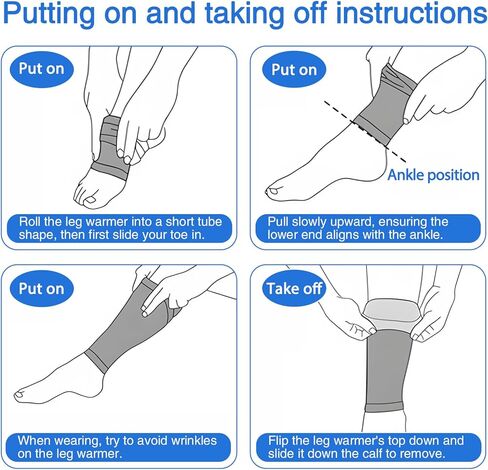 Putting on and taking off instructions

Put on

Roll the leg warmer into a short tube shape, then first slide your toe in.

Put on

Ankle position

Pull slowly upward, ensuring the lower end aligns with the ankle.

Put on

When wearing, try to avoid wrinkles on the leg warmer.

Take off

Flip the leg warmer's top down and slide it down the calf to remove.