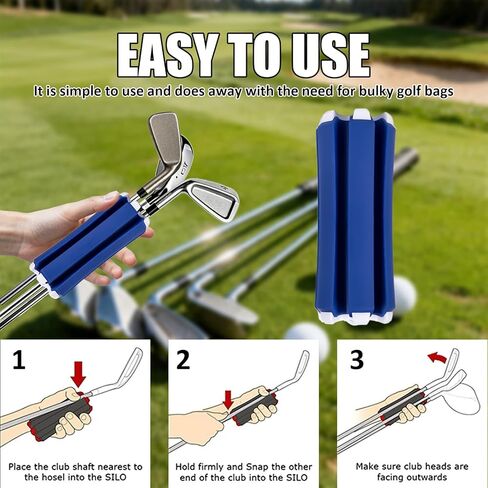 EASY TO USE

It is simple to use and does away with the need for bulky golf bags

1

Place the club shaft nearest to the hosel into the SILO

2

Hold firmly and Snap the other end of the club into the SILO

3

Make sure club heads are facing outwards