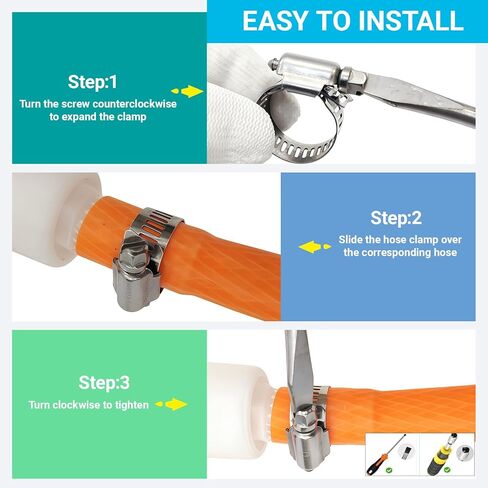 EASY TO INSTALL

Step:1

Turn the screw counterclockwise to expand the clamp

Step:2

Slide the hose clamp over the corresponding hose

Step:3

Turn clockwise to tighten