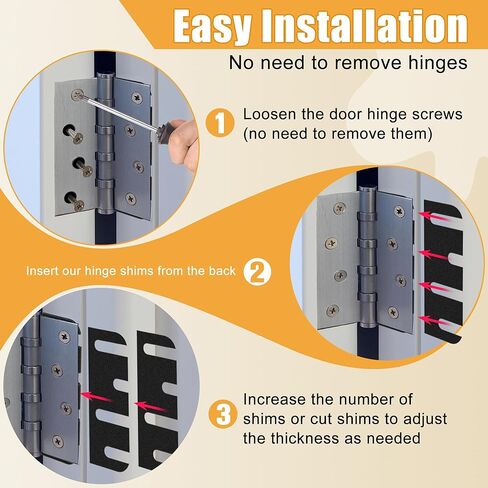 Easy Installation

No need to remove hinges

1 Loosen the door hinge screws (no need to remove them)

Insert our hinge shims from the back 2

3 Increase the number of shims or cut shims to adjust the thickness as needed