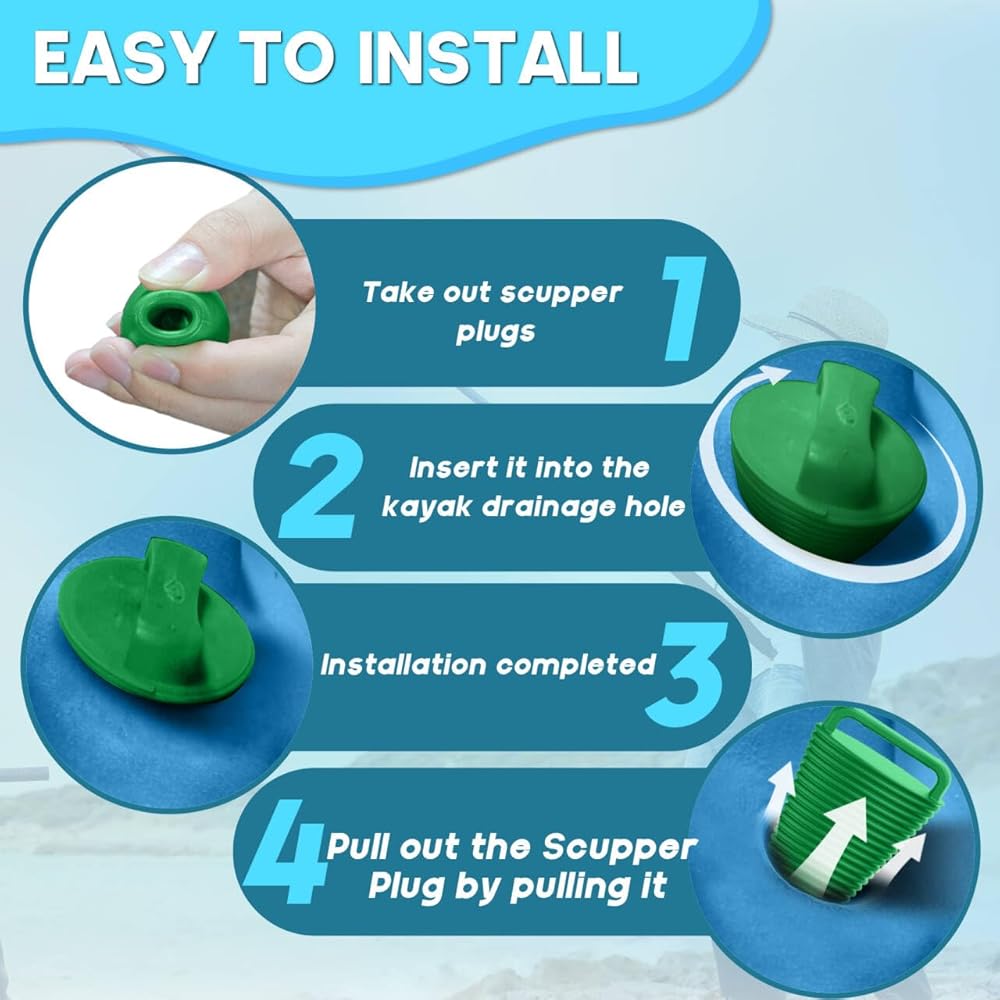 EASY TO INSTALL

Take out scupper plugs

1

2

Insert it into the kayak drainage hole

Installation completed

3

4

Pull out the Scupper Plug by pulling it