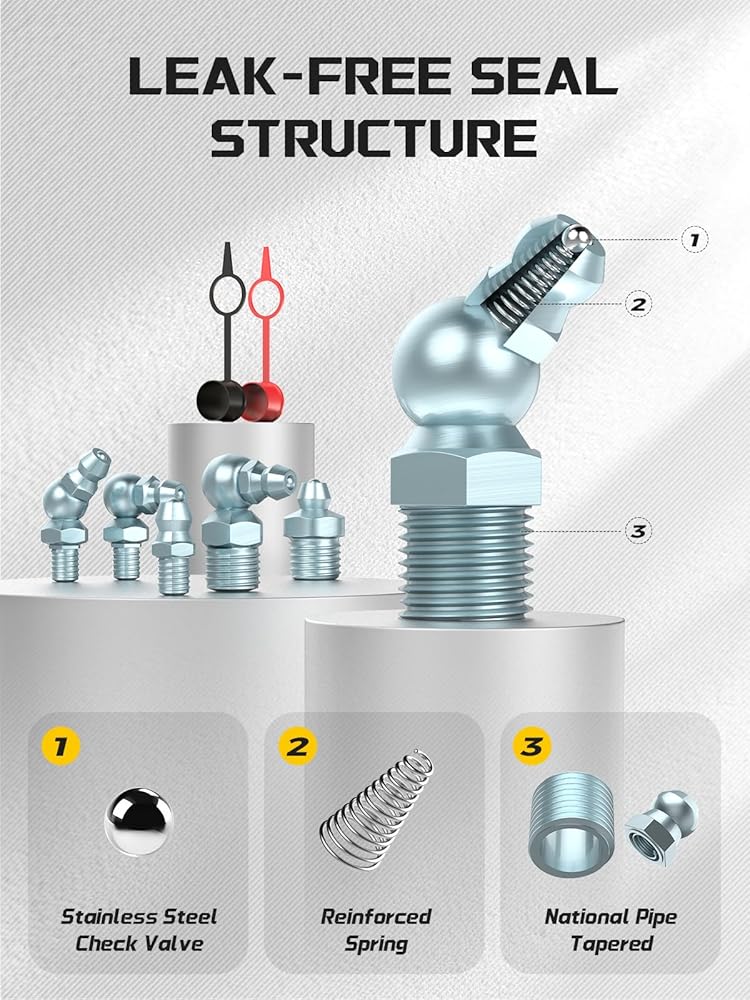 LEAK-FREE SEAL STRUCTURE

1

2

3

1

Stainless Steel Check Valve

2

Reinforced Spring

3

National Pipe Tapered