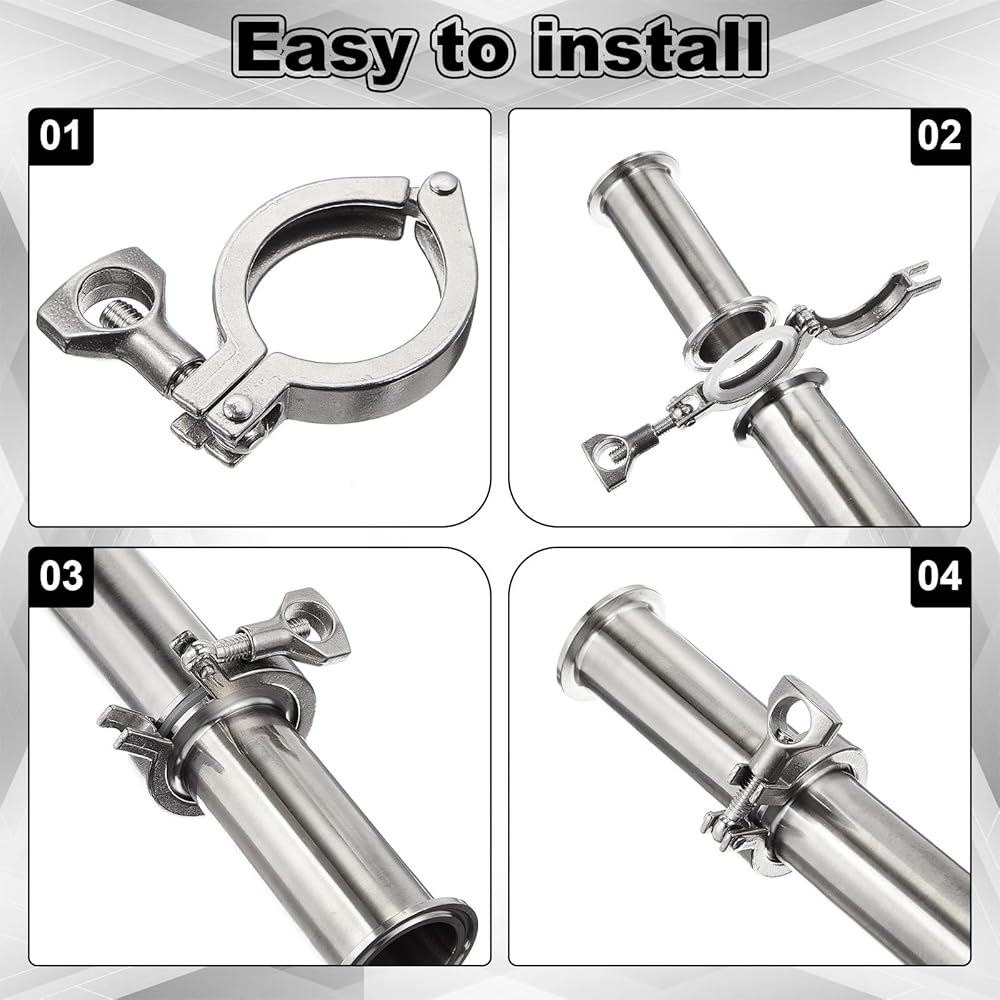 Easy to install

01

02

03

04