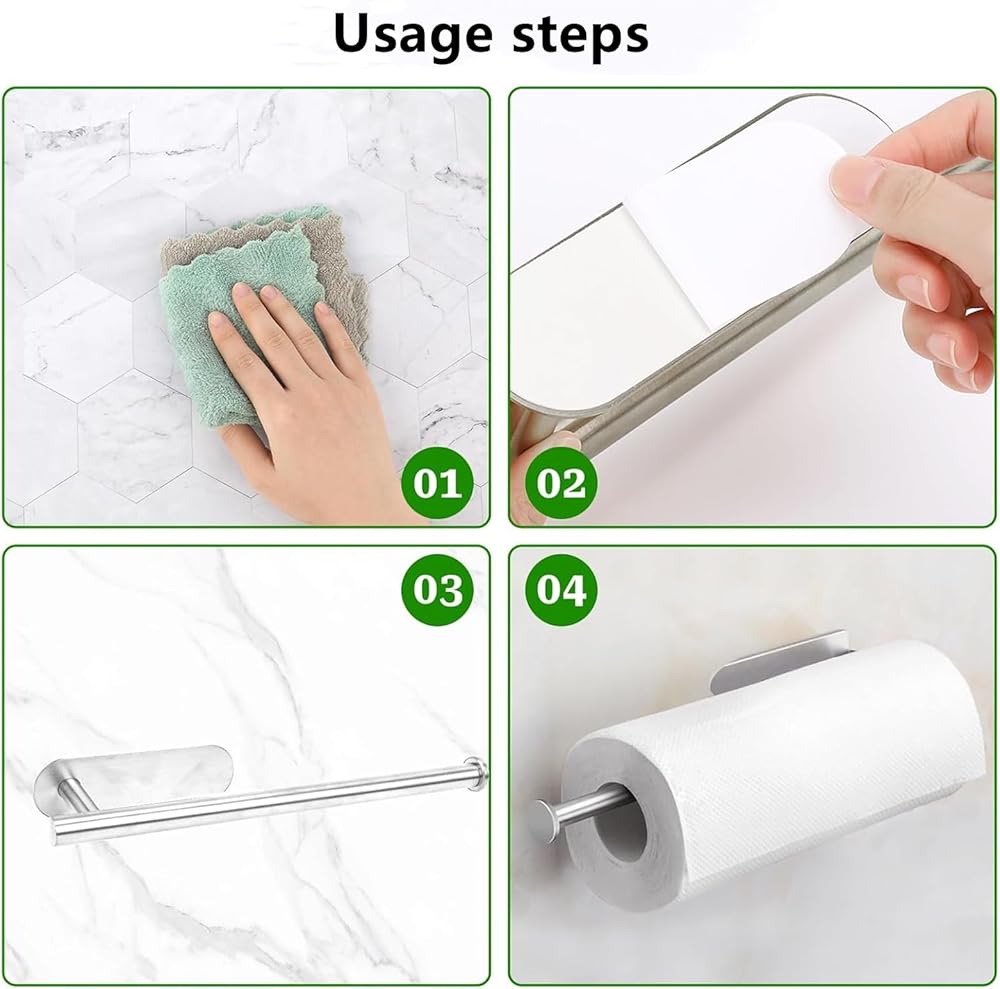 Usage steps

01

02

03

04