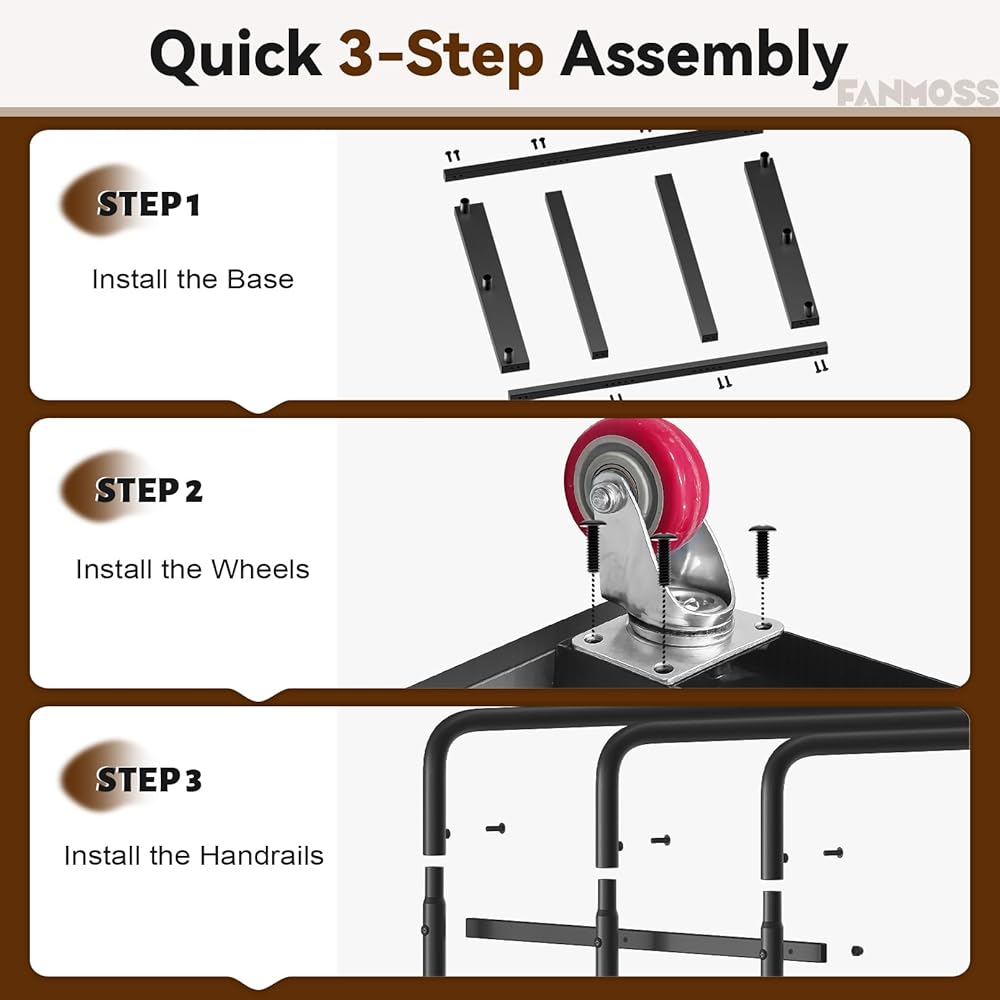 Quick 3-Step Assembly

FANMOSS

STEP 1

Install the Base

STEP 2

Install the Wheels

STEP 3

Install the Handrails