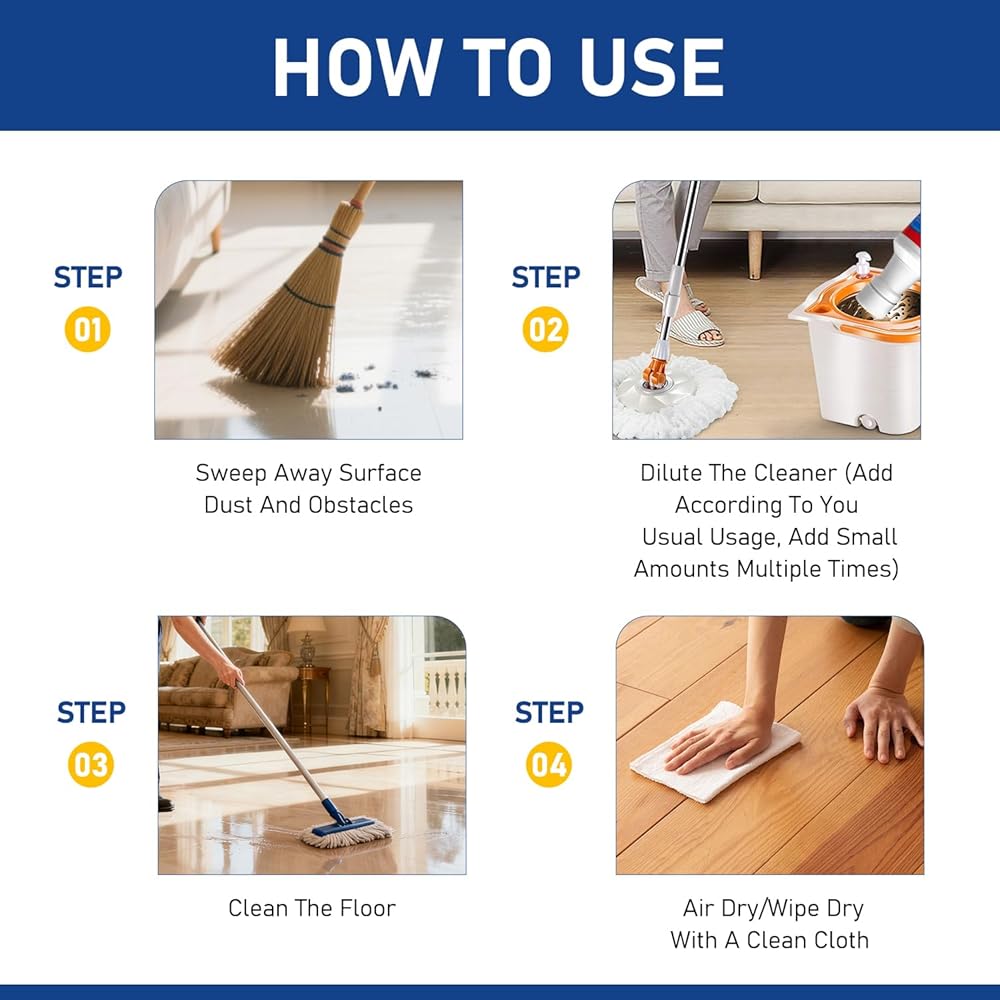 HOW TO USE

STEP
01

Sweep Away Surface Dust And Obstacles

STEP
02

Dilute The Cleaner (Add According To You Usual Usage, Add Small Amounts Multiple Times)

STEP
03

Clean The Floor

STEP
04

Air Dry/Wipe Dry With A Clean Cloth