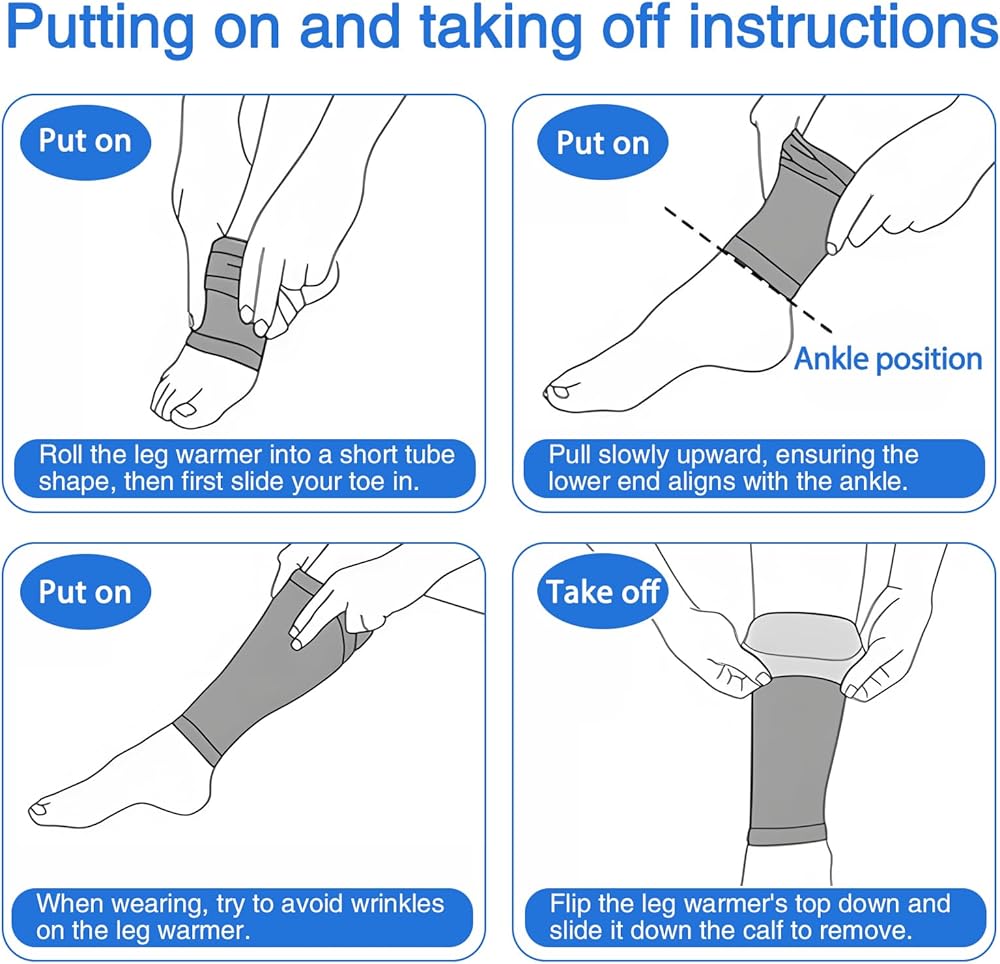 Putting on and taking off instructions

Put on

Roll the leg warmer into a short tube shape, then first slide your toe in.

Put on

Ankle position

Pull slowly upward, ensuring the lower end aligns with the ankle.

Put on

When wearing, try to avoid wrinkles on the leg warmer.

Take off

Flip the leg warmer's top down and slide it down the calf to remove.