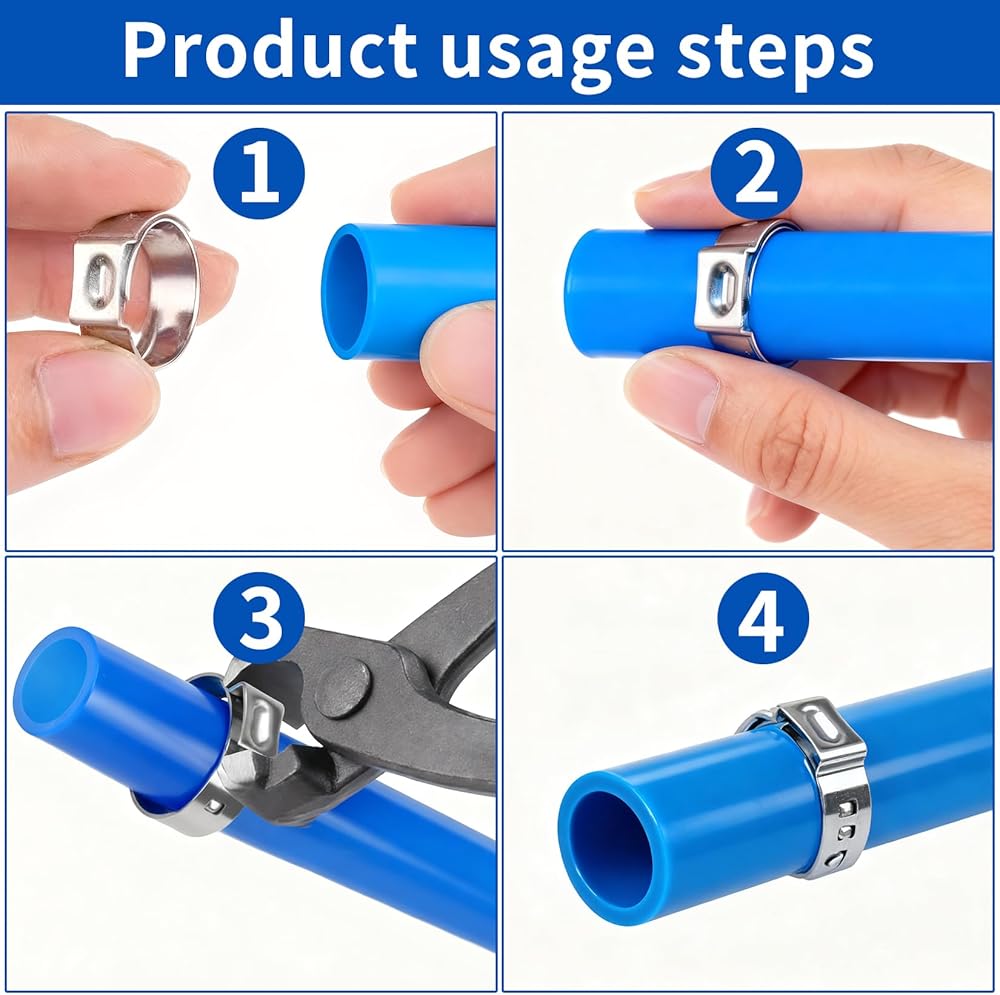 Product usage steps

1

2

3

4