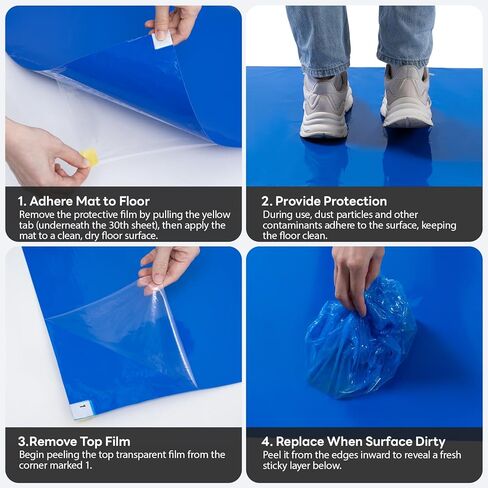 1. Adhere Mat to Floor
Remove the protective film by pulling the yellow tab (underneath the 30th sheet), then apply the mat to a clean, dry floor surface.

2. Provide Protection
During use, dust particles and other contaminants adhere to the surface, keeping the floor clean.

1

3.Remove Top Film
Begin peeling the top transparent film from the corner marked 1.

4. Replace When Surface Dirty
Peel it from the edges inward to reveal a fresh sticky layer below.