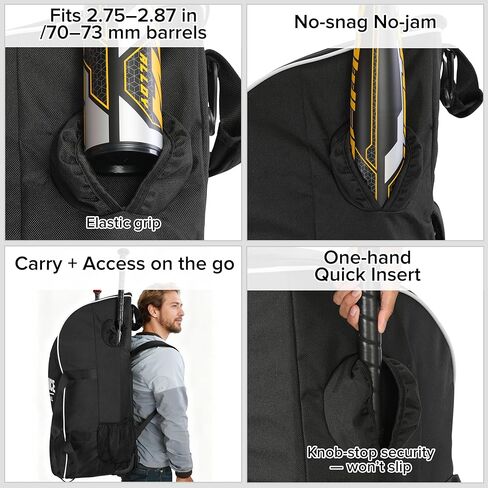 Fits 2.75–2.87 in /70–73 mm barrels

ALLOY

Elastic grip

No-snag No-jam

Carry + Access on the go

One-hand Quick Insert

Knob-stop security — won't slip