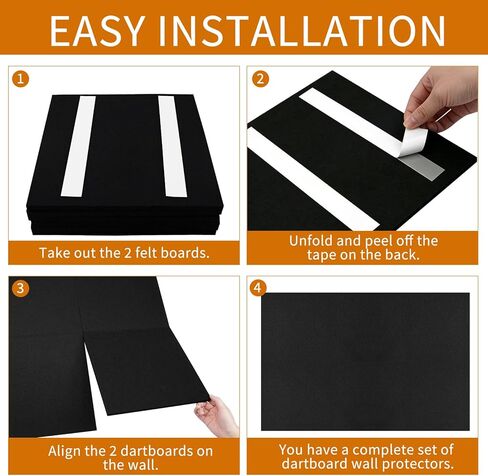 EASY INSTALLATION

1

Take out the 2 felt boards.

2

Unfold and peel off the tape on the back.

3

Align the 2 dartboards on the wall.

4

You have a complete set of dartboard wall protectors.