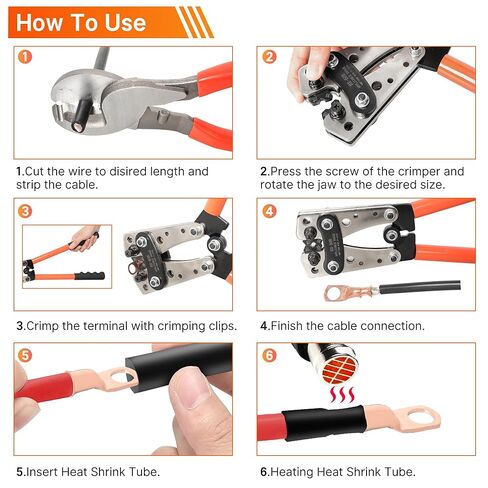 How To Use

1

1.Cut the wire to disired length and strip the cable.

2

2.Press the screw of the crimper and rotate the jaw to the desired size.

3

3.Crimp the terminal with crimping clips.

4

4.Finish the cable connection.

5

5.Insert Heat Shrink Tube.

6

6.Heating Heat Shrink Tube.