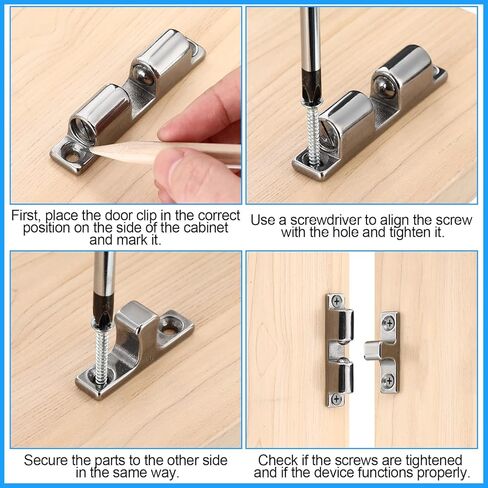 First, place the door clip in the correct position on the side of the cabinet and mark it.

Use a screwdriver to align the screw with the hole and tighten it.

Secure the parts to the other side in the same way.

Check if the screws are tightened and if the device functions properly.