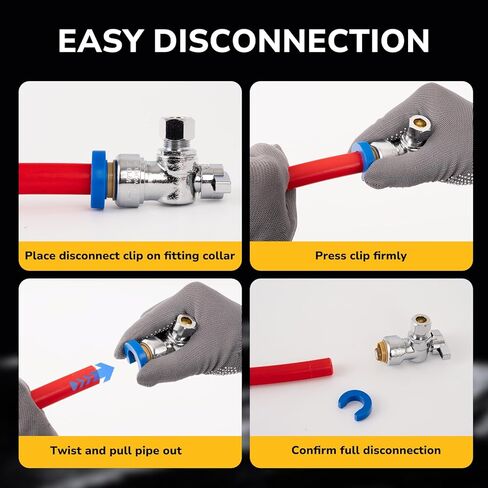 EASY DISCONNECTION

Place disconnect clip on fitting collar

Press clip firmly

Twist and pull pipe out

Confirm full disconnection