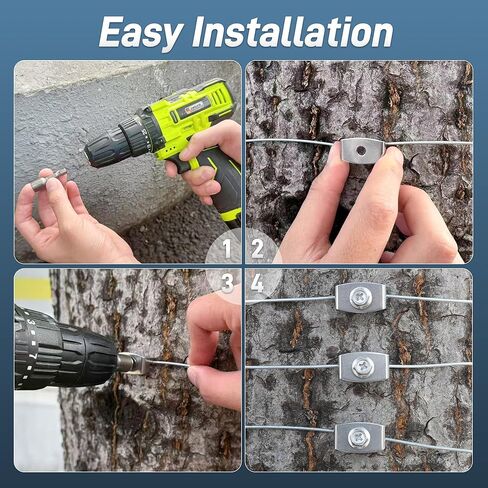 Easy Installation

1

2

3

4