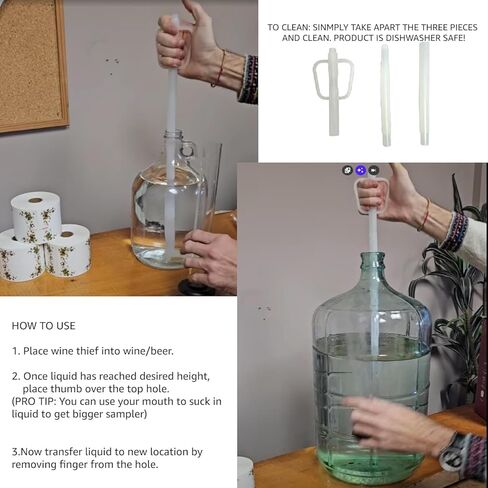 TO CLEAN: SINMPLY TAKE APART THE THREE PIECES AND CLEAN. PRODUCT IS DISHWASHER SAFE!

HOW TO USE

1. Place wine thief into wine/beer.

2. Once liquid has reached desired height, place thumb over the top hole.
(PRO TIP: You can use your mouth to suck in liquid to get bigger sampler)

3.Now transfer liquid to new location by removing finger from the hole.