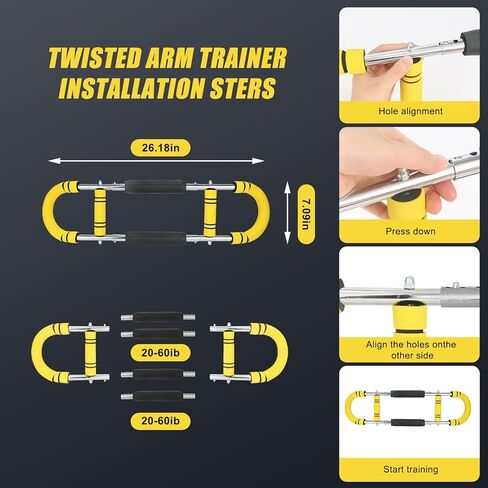 TWISTED ARM TRAINER INSTALLATION STERS

26.18in

7.09in

20-60ib

20-60ib

Hole alignment

Press down

Align the holes onthe other side

Start training