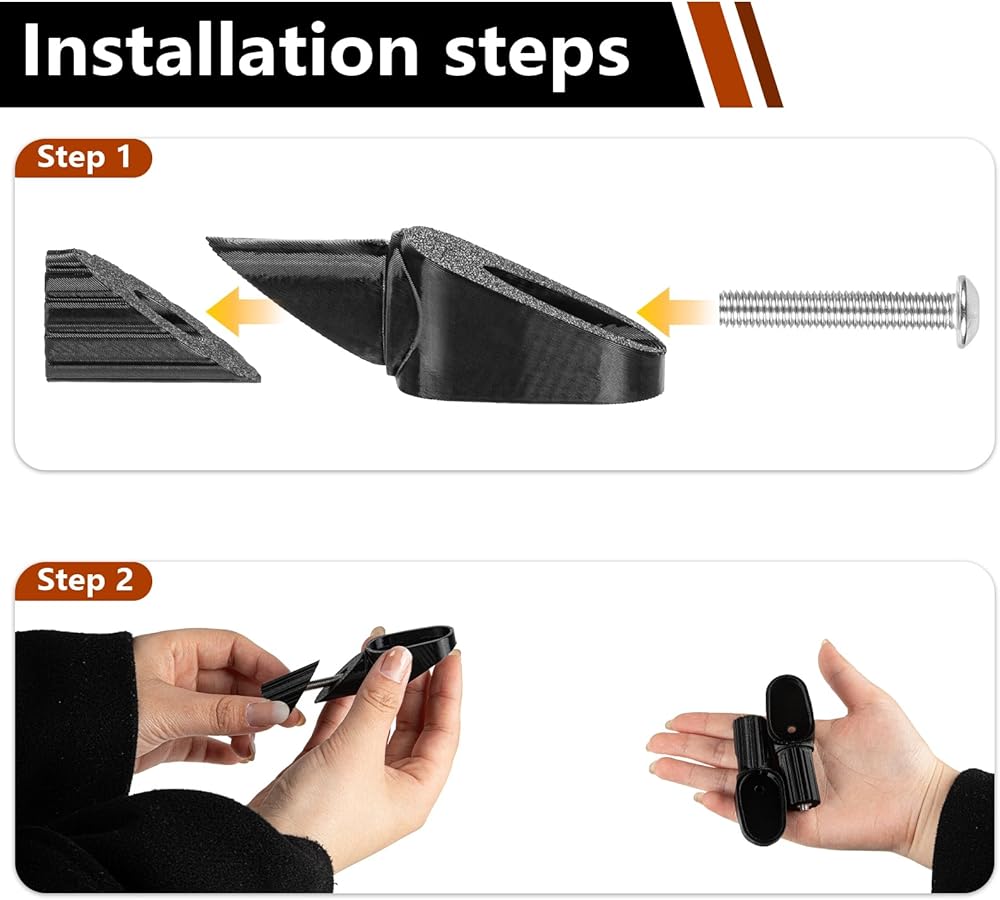 Installation steps

Step 1

Step 2