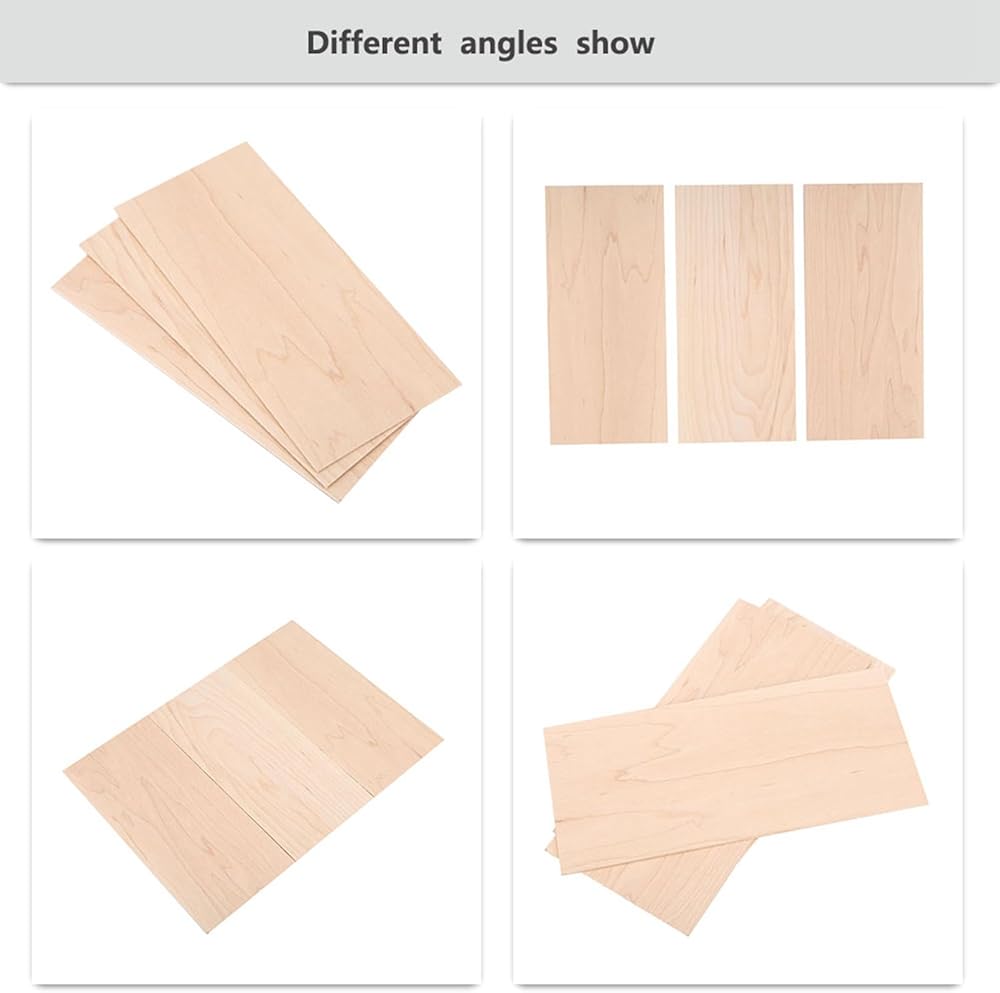 Different angles show