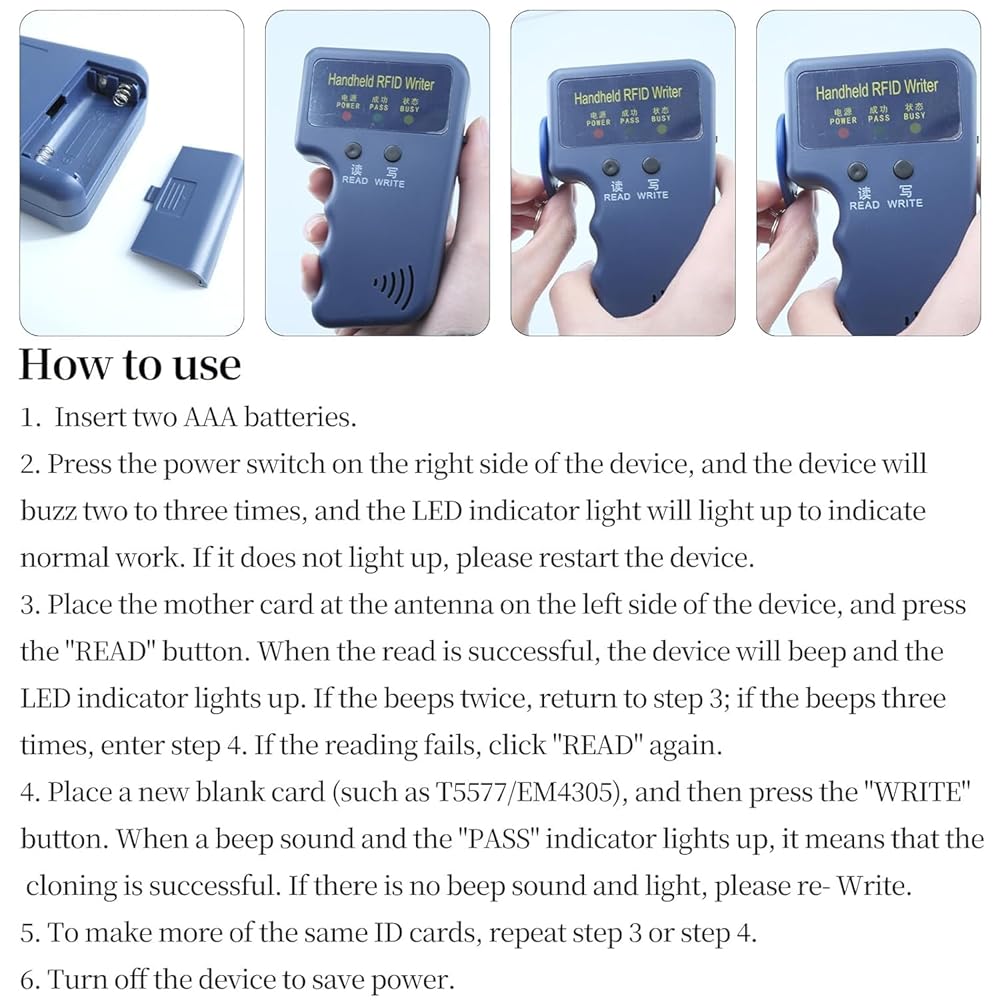 Handheld RFID Writer
电源 POWER 成功 PASS 状态 BUSY
读 READ 写 WRITE

Handheld RFID Writer
电源 POWER 成功 PASS 状态 BUSY
读 READ 写 WRITE

Handheld RFID Writer
电源 POWER 成功 PASS 状态 BUSY
读 READ 写 WRITE

How to use

1. Insert two AAA batteries.
2. Press the power switch on the right side of the device, and the device will buzz two to three times, and the LED indicator light will light up to indicate normal work. If it does not light up, please restart the device.
3. Place the mother card at the antenna on the left side of the device, and press the "READ" button. When the read is successful, the device will beep and the LED indicator lights up. If the beeps twice, return to step 3; if the beeps three times, enter step 4. If the reading fails, click "READ" again.
4. Place a new blank card (such as T5577/EM4305), and then press the "WRITE" button. When a beep sound and the "PASS" indicator lights up, it means that the cloning is successful. If there is no beep sound and light, please re- Write.
5. To make more of the same ID cards, repeat step 3 or step 4.
6. Turn off the device to save power.